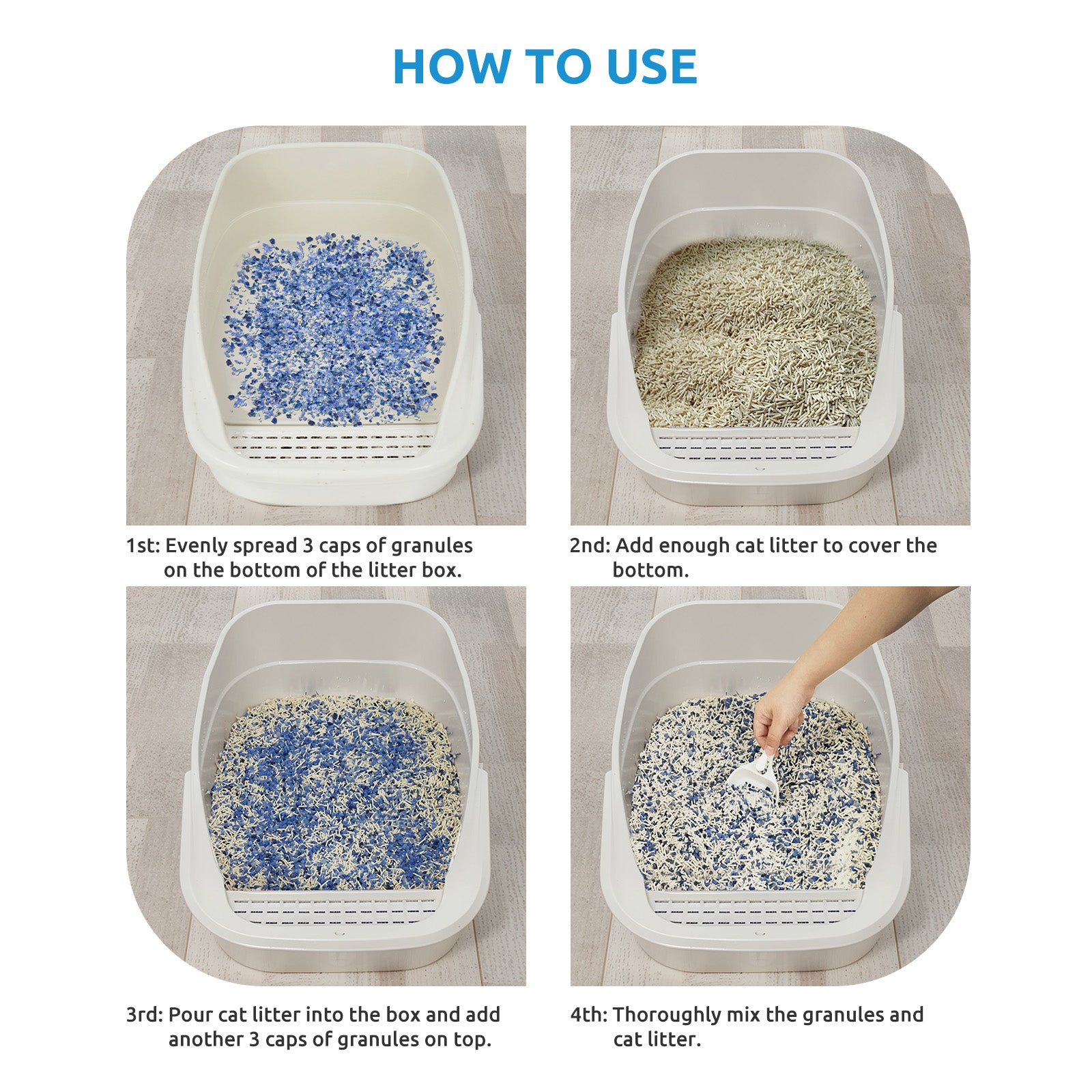 HOW TO USE

1st: Evenly spread 3 caps of granules on the bottom of the litter box.

2nd: Add enough cat litter to cover the bottom.

3rd: Pour cat litter into the box and add another 3 caps of granules on top.

4th: Thoroughly mix the granules and cat litter.